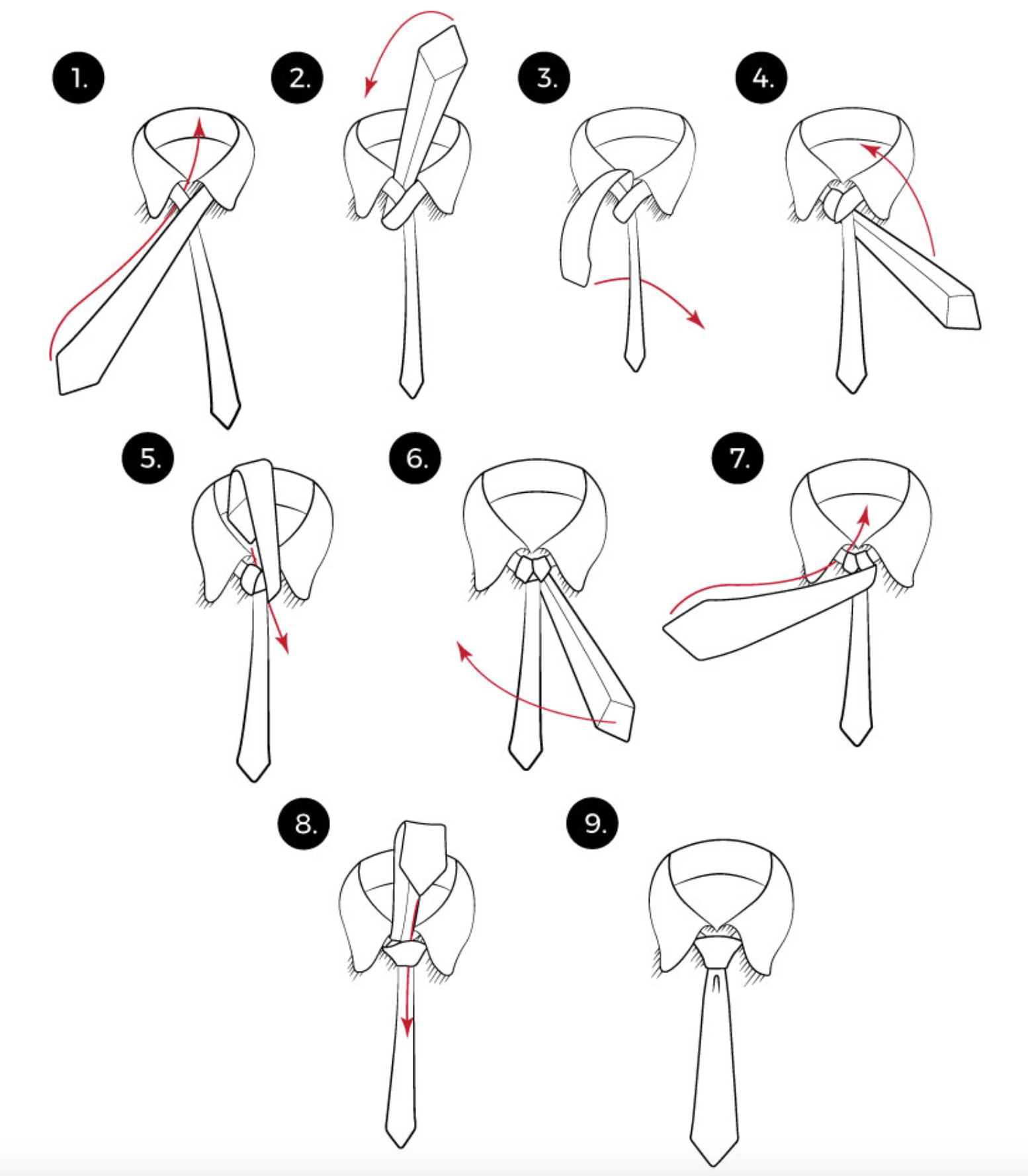 1.
2.
3.
4.
5.
6.
7.
8.
9.